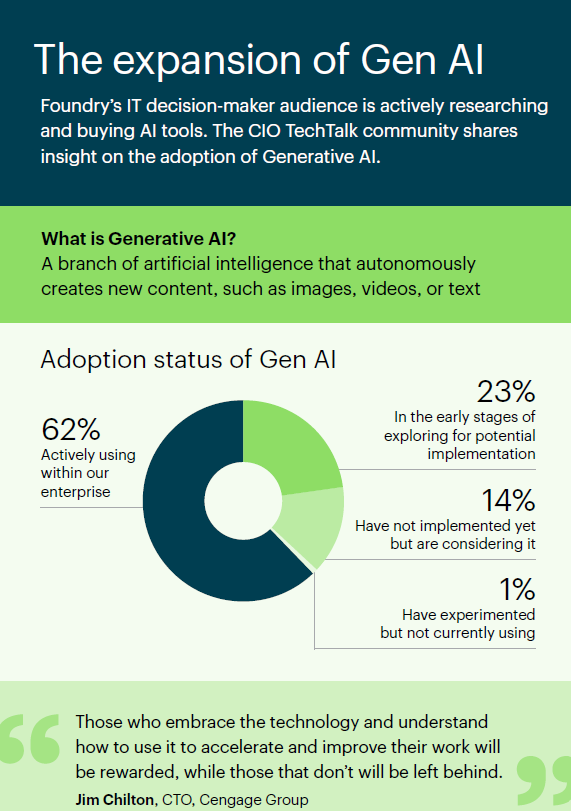 The expansion of Gen AI

Foundry's IT decision-maker audience is actively researching and buying AI tools. The CIO TechTalk community shares insight on the adoption of Generative AI.

What is Generative AI?
A branch of artificial intelligence that autonomously creates new content, such as images, videos, or text

Adoption status of Gen AI

62%
Actively using within our enterprise

23%
In the early stages of exploring for potential implementation

14%
Have not implemented yet but are considering it

1%
Have experimented but not currently using

Those who embrace the technology and understand how to use it to accelerate and improve their work will be rewarded, while those that don't will be left behind.
Jim Chilton, CTO, Cengage Group